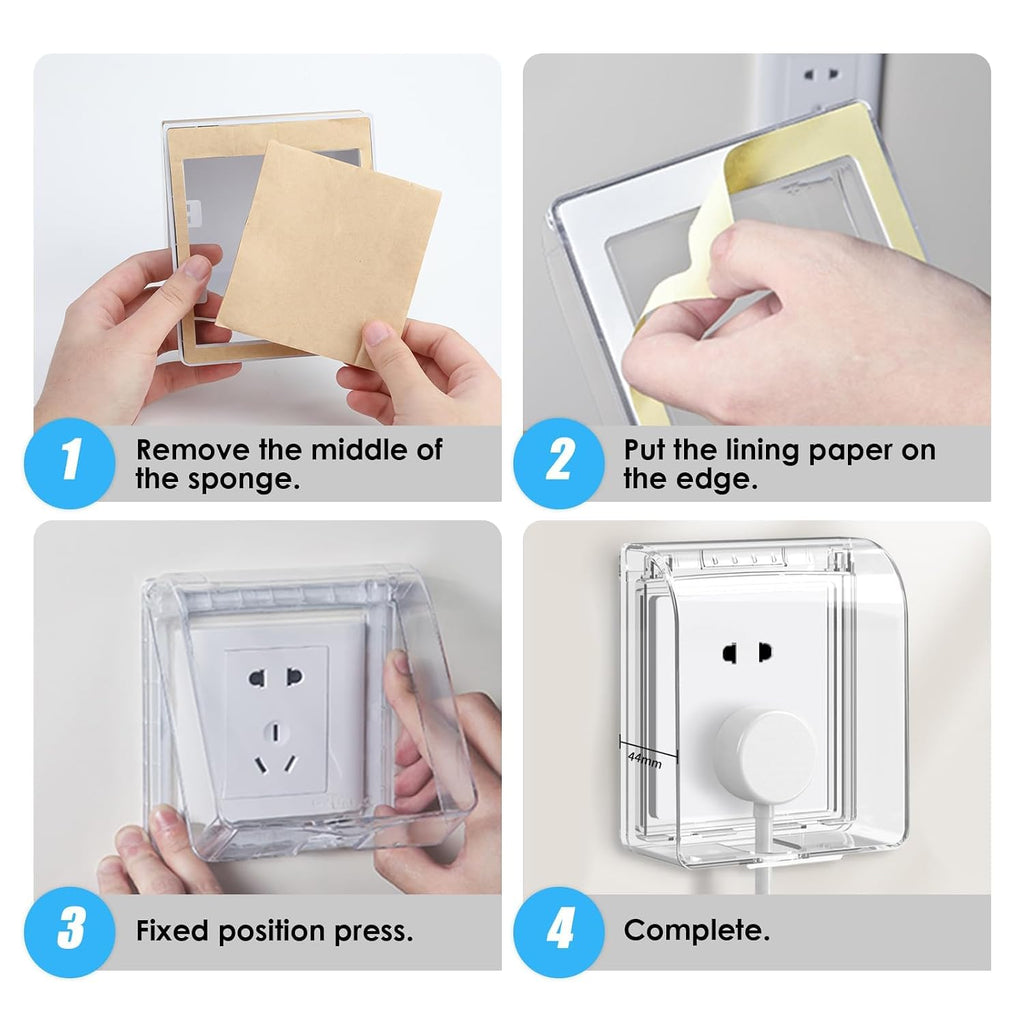 1 Remove the middle of the sponge.

2 Put the lining paper on the edge.

3 Fixed position press.

44mm

4 Complete.