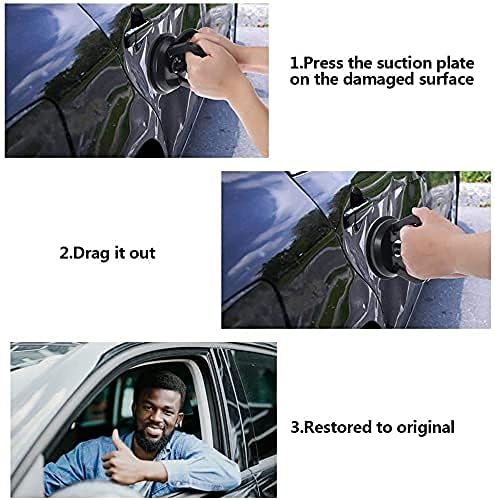 1.Press the suction plate
on the damaged surface

2.Drag it out

3.Restored to original